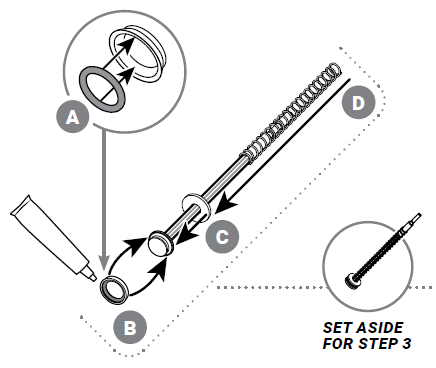 A

D

C

B

SET ASIDE
FOR STEP 3