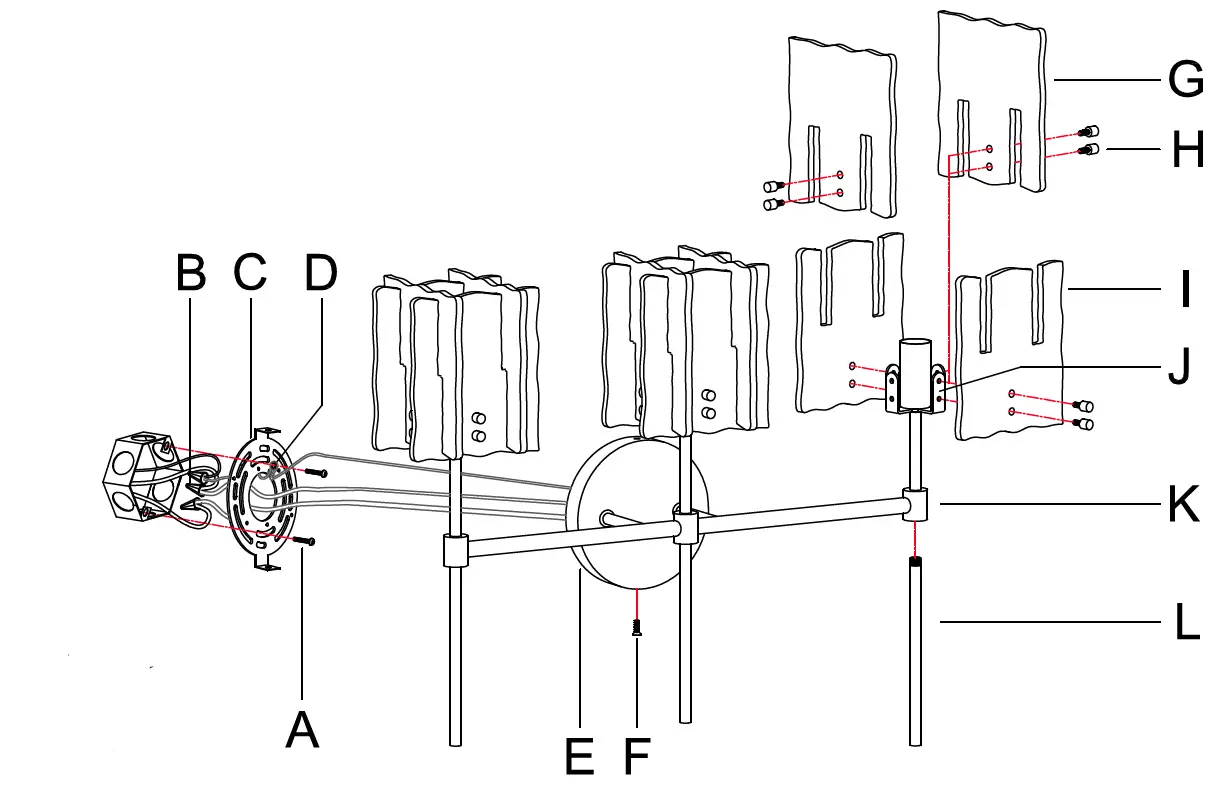 G
H
B C D
I
J
K
L
A
E F