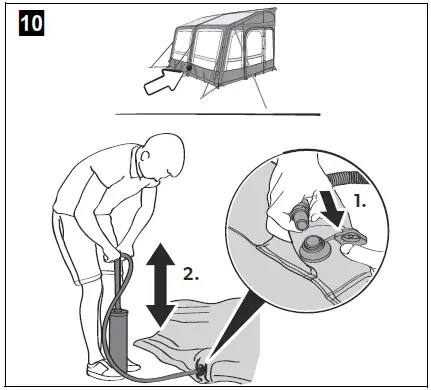 10

1.

2.