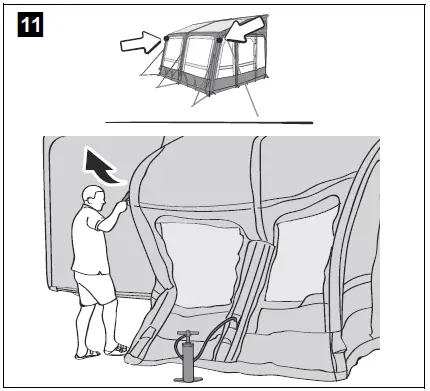 11