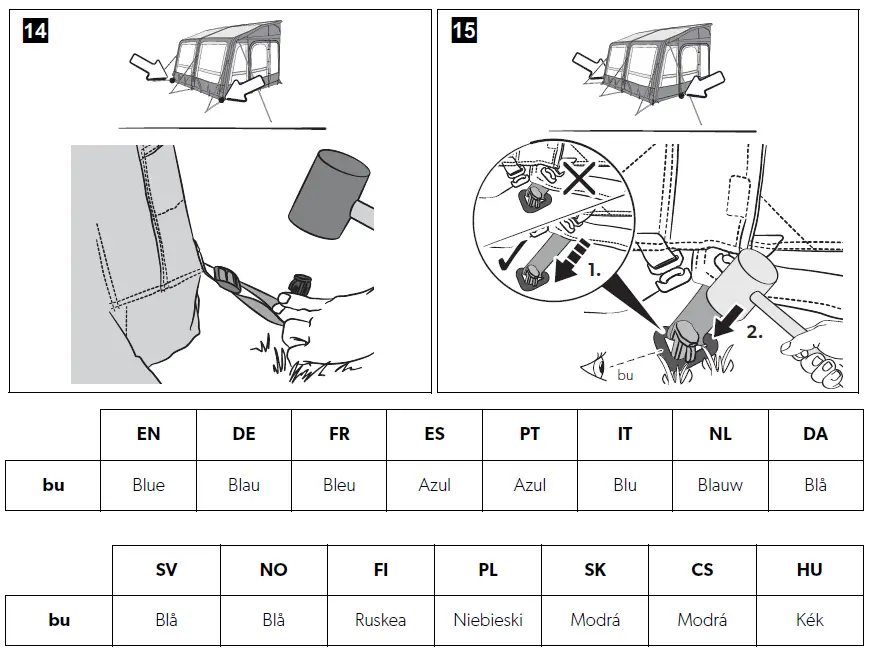 14

15

1.

2.

bu

|  | EN | DE | FR | ES | PT | IT | NL | DA |
|---|---|---|---|---|---|---|---|---|
| bu | Blue | Blau | Bleu | Azul | Azul | Blu | Blauw | Blå |

|  | SV | NO | FI | PL | SK | CS | HU |
|---|---|---|---|---|---|---|---|
| bu | Blå | Blå | Ruskea | Niebieski | Modrá | Modrá | Kék |