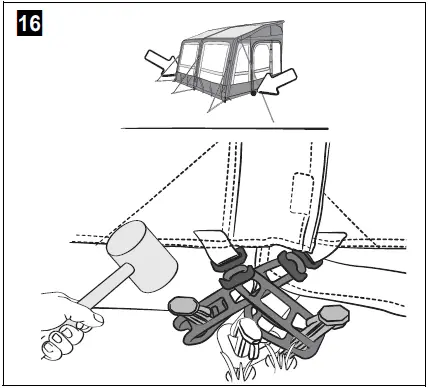 16