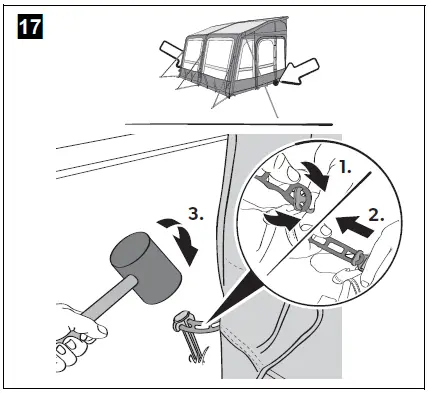 17

1.

2.

3.