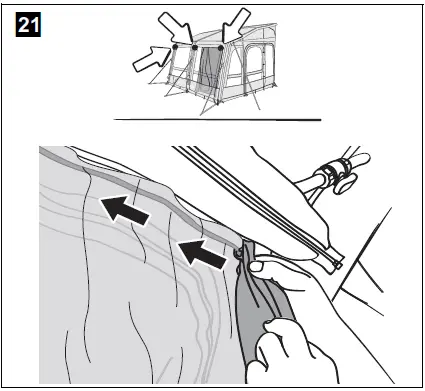 21