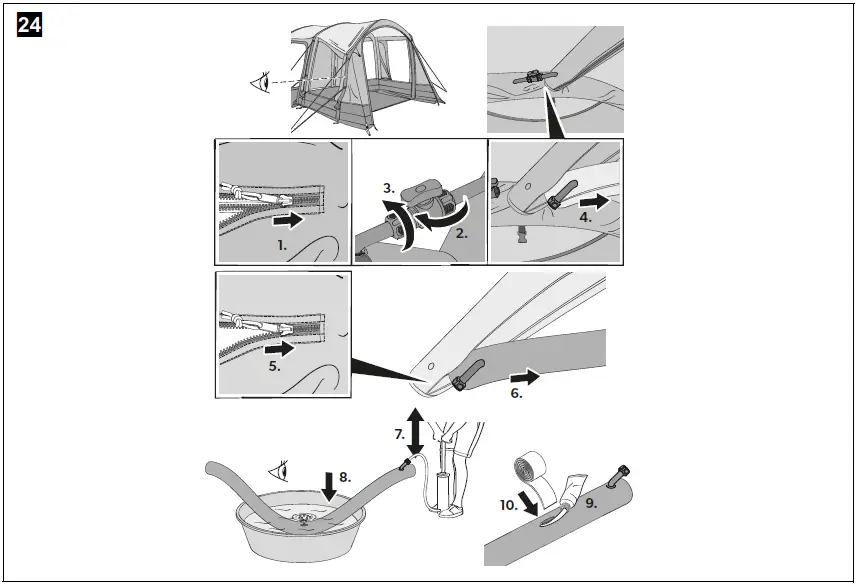 24

1.

3.

2.

4.

5.

6.

7.

8.

10.

9.