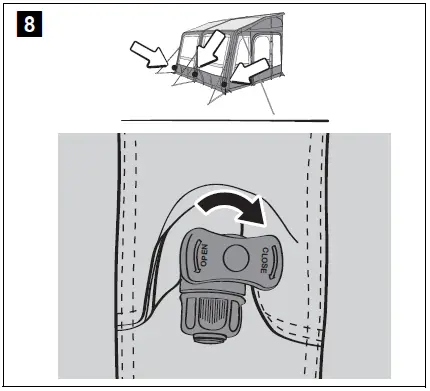 8

OPEN

CLOSE