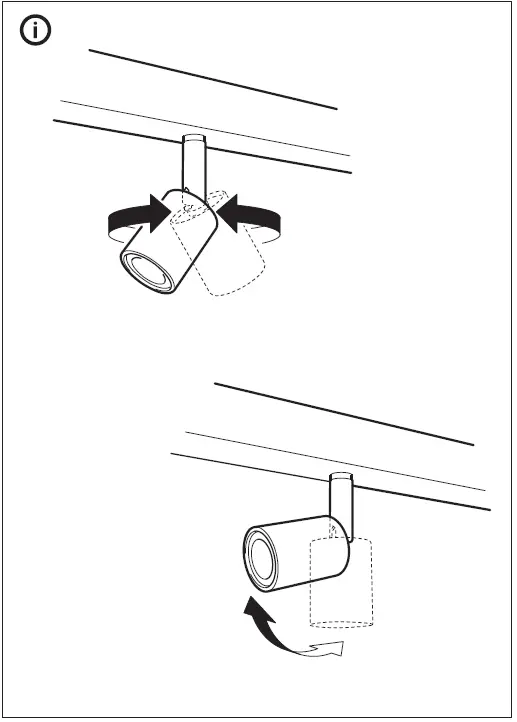 i