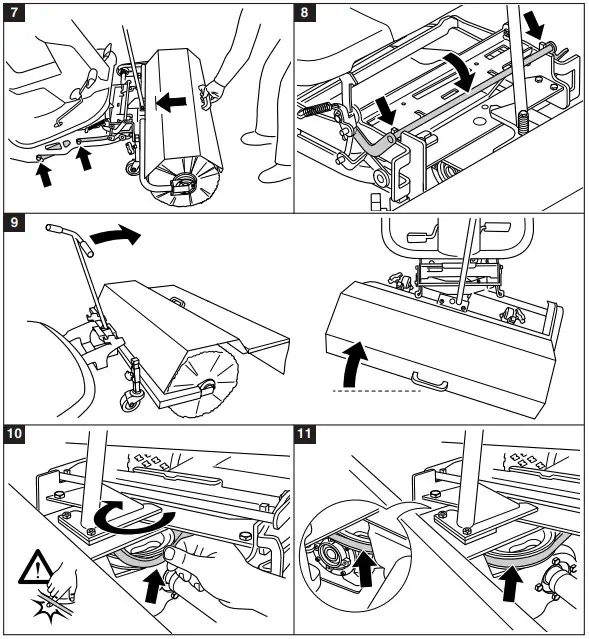 7

8

9

10

11