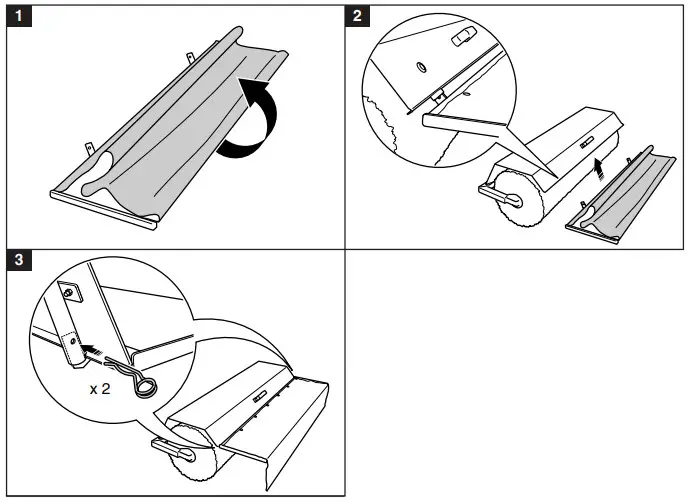 1

2

3

x 2