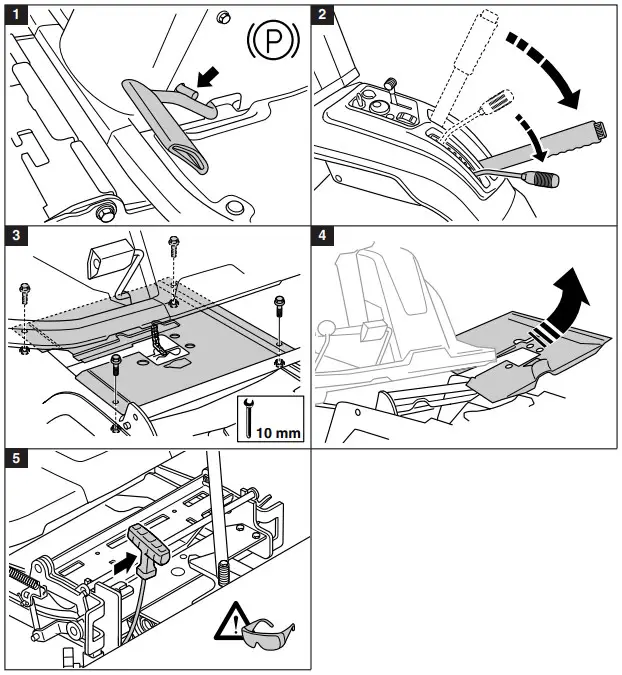 1

(P)

2

3

10 mm

4

5