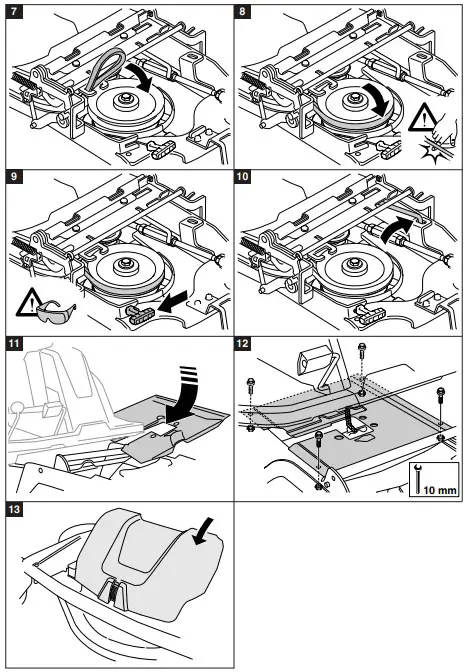 7

8

9

10

11

12

10 mm

13