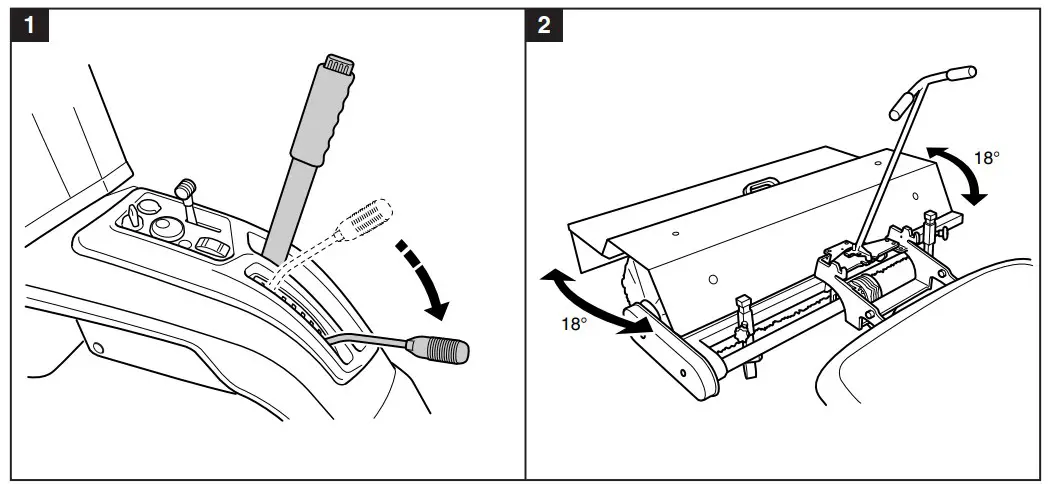 1

2

18°

18°