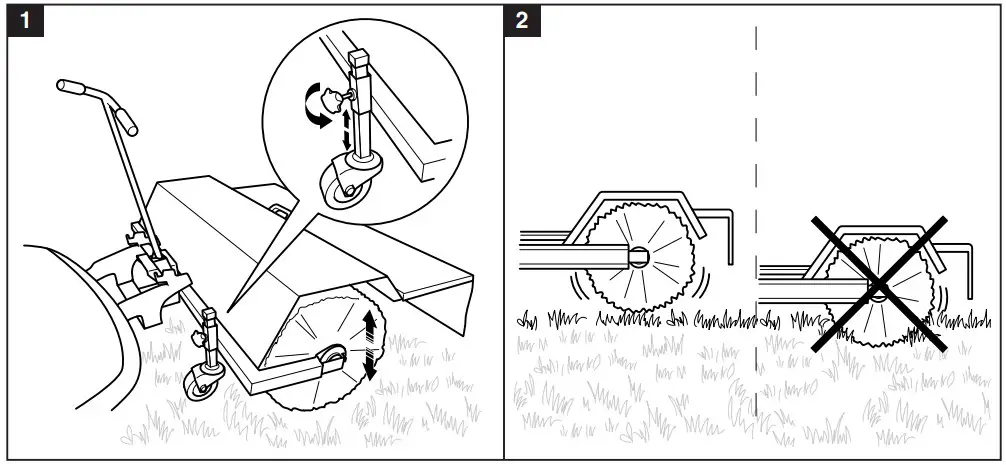 1

2