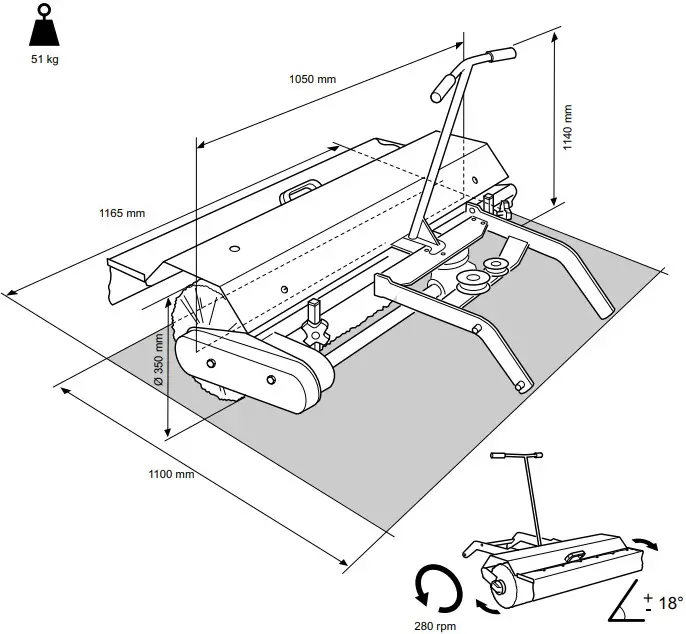 51 kg

1050 mm

1140 mm

1165 mm

Ø 350 mm

1100 mm

280 rpm

$\pm$ 18°