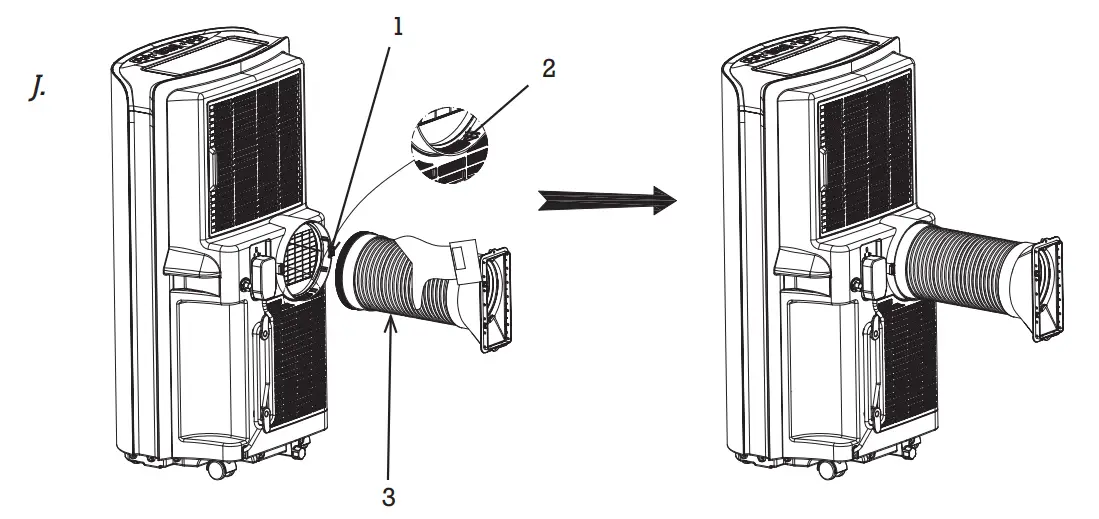 J.

1

2

3