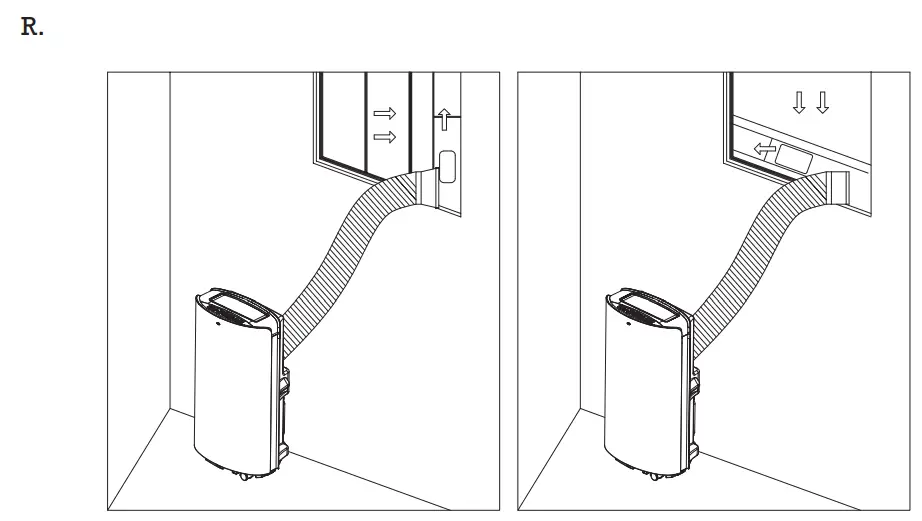 R.