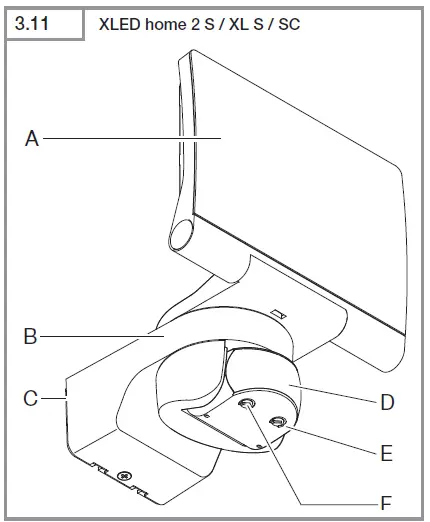 3.11

XLED home 2 S / XL S / SC

A

B

C

D

E

F