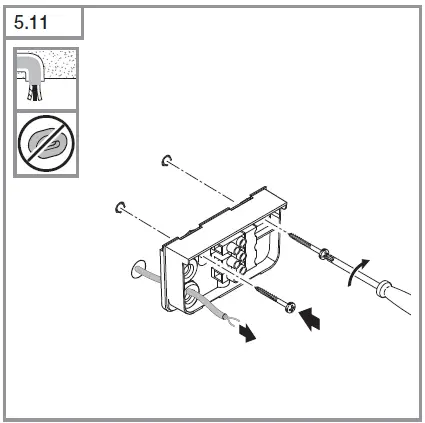 5.11