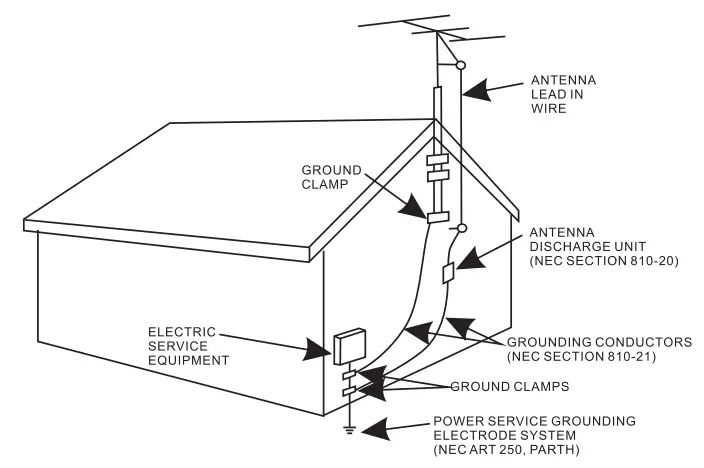 ANTENNA
LEAD IN
WIRE

GROUND
CLAMP

ANTENNA
DISCHARGE UNIT
(NEC SECTION 810-20)

ELECTRIC
SERVICE
EQUIPMENT

GROUNDING CONDUCTORS
(NEC SECTION 810-21)

GROUND CLAMPS

POWER SERVICE GROUNDING
ELECTRODE SYSTEM
(NEC ART 250, PARTH)