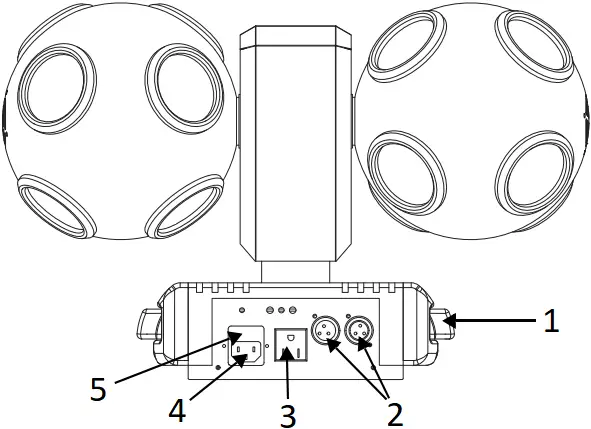 1

5

4

3

2