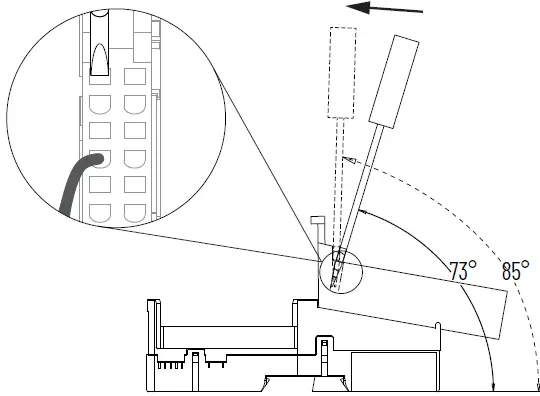 73°
85°