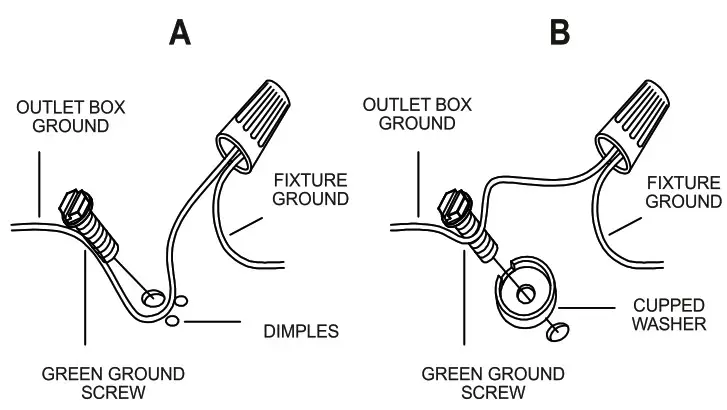 A

OUTLET BOX GROUND

FIXTURE GROUND

DIMPLES

GREEN GROUND SCREW

B

OUTLET BOX GROUND

FIXTURE GROUND

CUPPED WASHER

GREEN GROUND SCREW