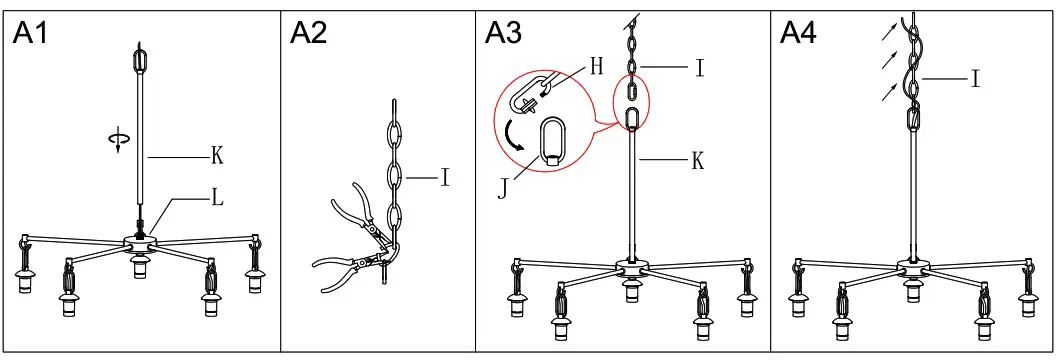 A1

K

L

A2

I

A3

H

I

J

K

A4

I