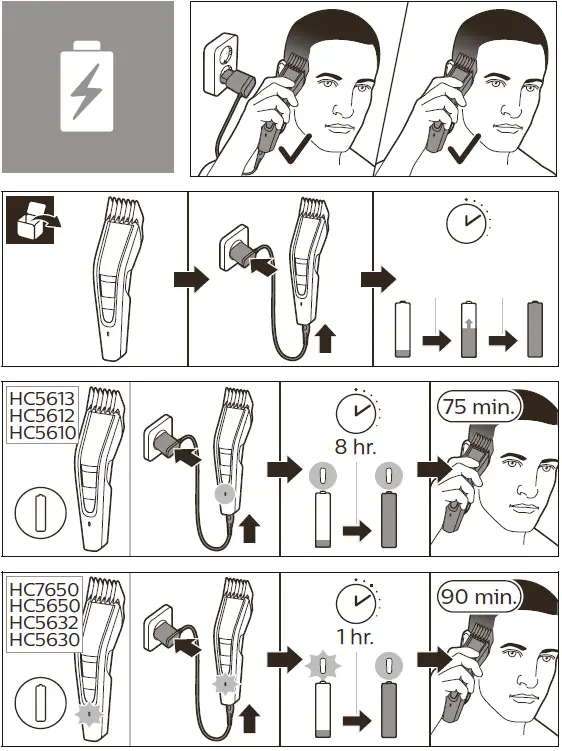 HC5613
HC5612
HC5610

8 hr.

75 min.

HC7650
HC5650
HC5632
HC5630

1 hr.

90 min.