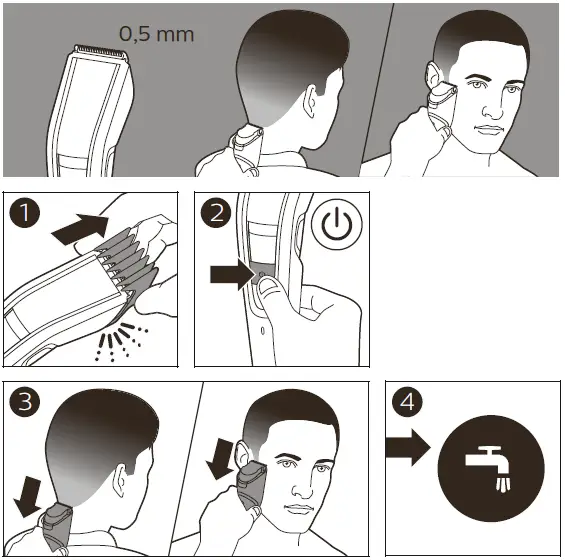 0,5 mm

1

2

3

4