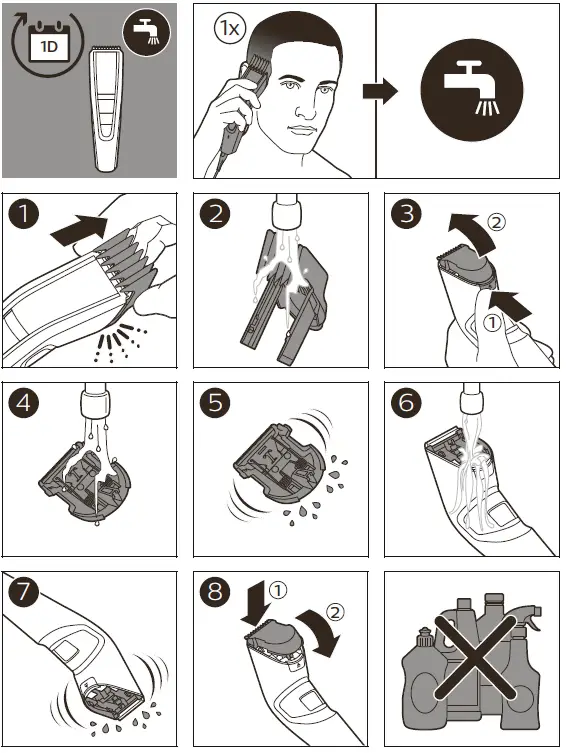 1D

1x

1

2

3
②
①

4

5

6

7

8
①
②