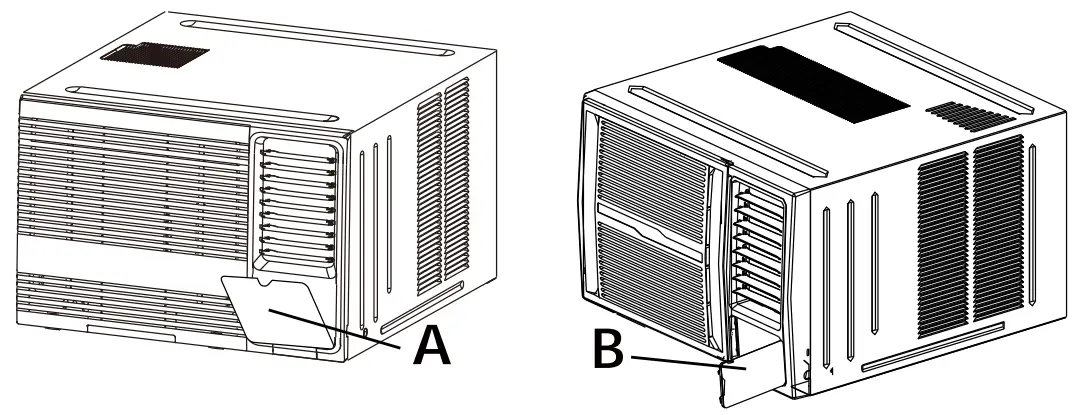 A

B