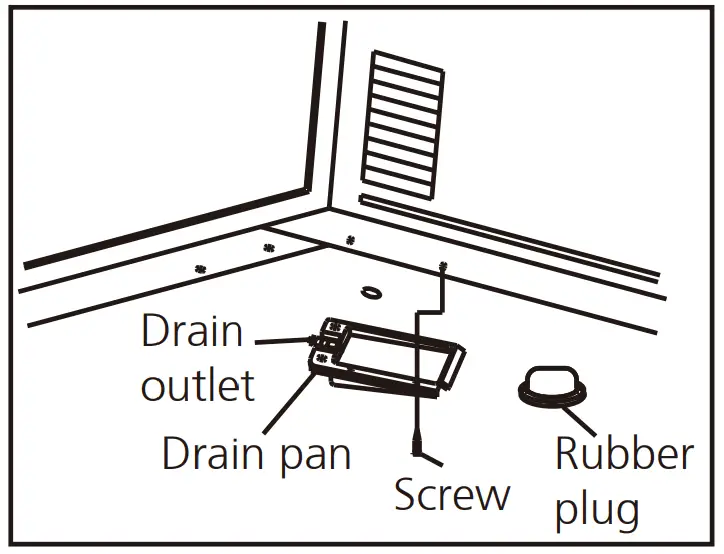 Drain outlet

Drain pan

Screw

Rubber plug