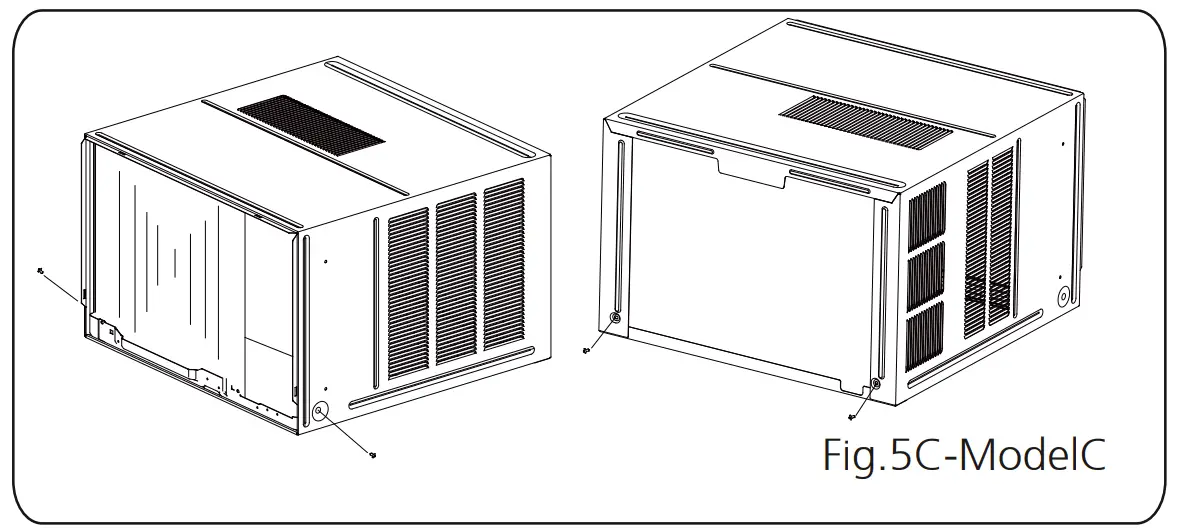 Fig.5C-ModelC