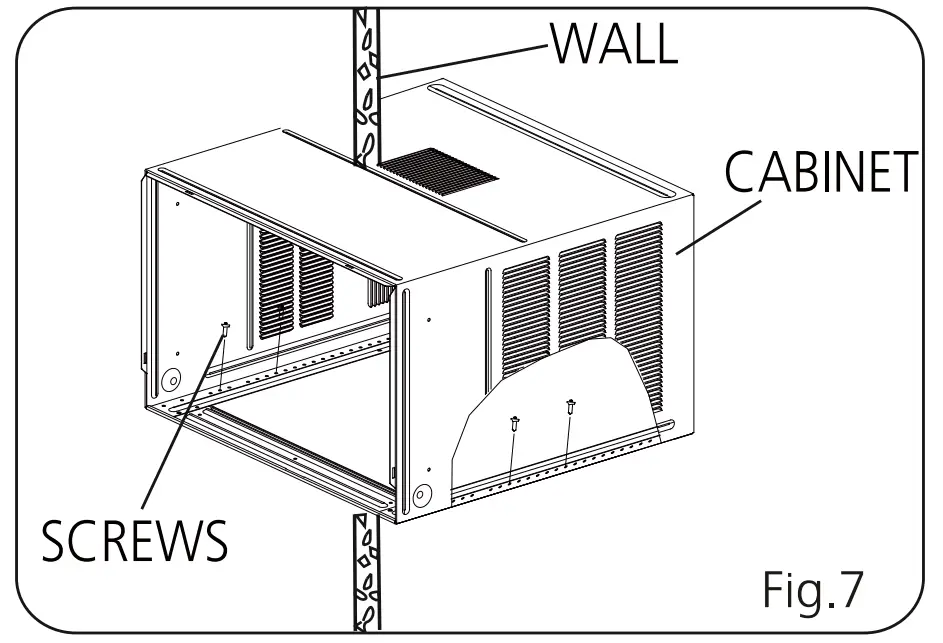 WALL

CABINET

SCREWS

Fig.7