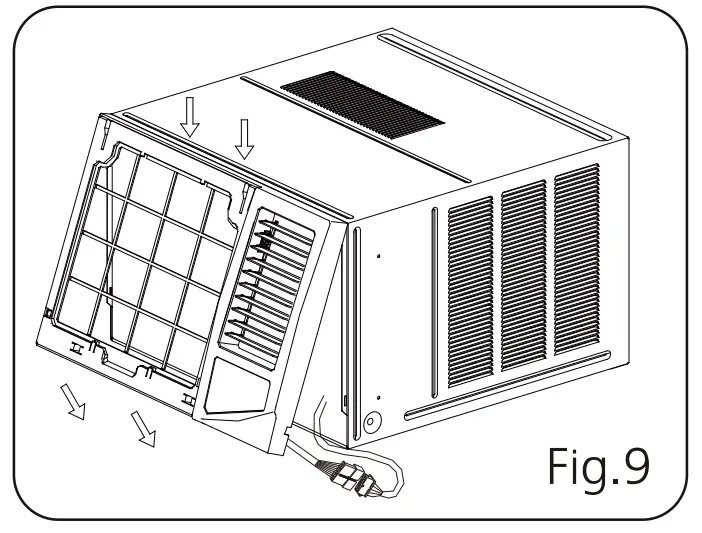 Fig.9