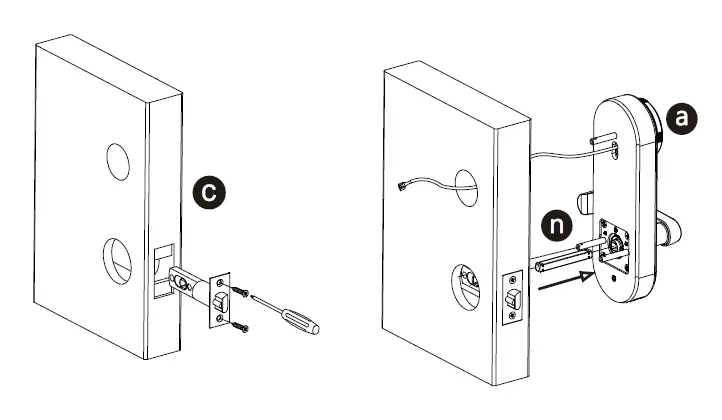 c

a

n