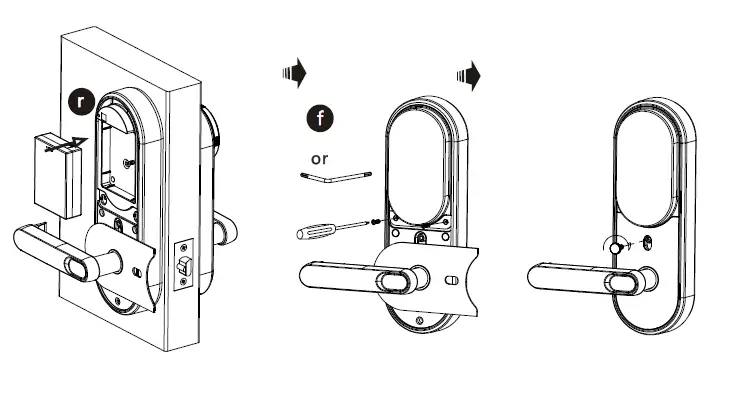 r

f

or