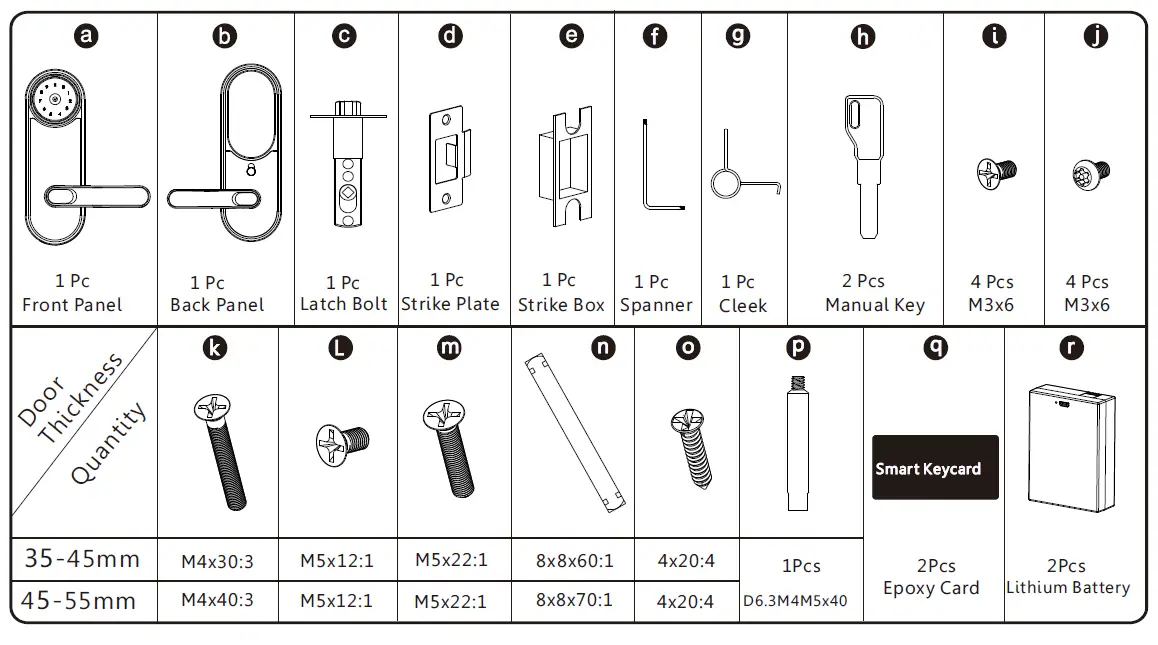 | a | b | c | d | e | f | g | h | i | j |
|---|---|---|---|---|---|---|---|---|---|
| 1 Pc Front Panel | 1 Pc Back Panel | 1 Pc Latch Bolt | 1 Pc Strike Plate | 1 Pc Strike Box | 1 Pc Spanner | 1 Pc Cleek | 2 Pcs Manual Key | 4 Pcs M3x6 | 4 Pcs M3x6 |

| Door Thickness / Quantity | k | L | m | n | o | p | q | r |
|---|---|---|---|---|---|---|---|---|
| | | | | | | | Smart Keycard | |
| 35-45mm | M4x30:3 | M5x12:1 | M5x22:1 | 8x8x60:1 | 4x20:4 | 1Pcs D6.3M4M5x40 | 2Pcs Epoxy Card | 2Pcs Lithium Battery |
| 45-55mm | M4x40:3 | M5x12:1 | M5x22:1 | 8x8x70:1 | 4x20:4 | | | |