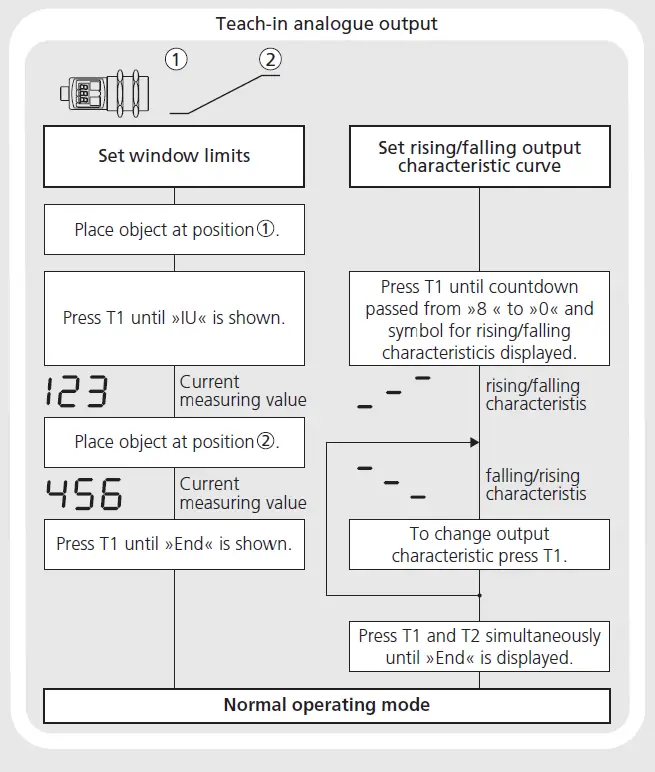 Teach-in analogue output

①
②

Set window limits

Place object at position①.

Press T1 until »IU« is shown.

123
Current measuring value

Place object at position②.

456
Current measuring value

Press T1 until »End« is shown.

Set rising/falling output characteristic curve

Press T1 until countdown passed from »8 « to »0« and symbol for rising/falling characteristicis displayed.

rising/falling characteristis

falling/rising characteristis

To change output characteristic press T1.

Press T1 and T2 simultaneously until »End« is displayed.

Normal operating mode