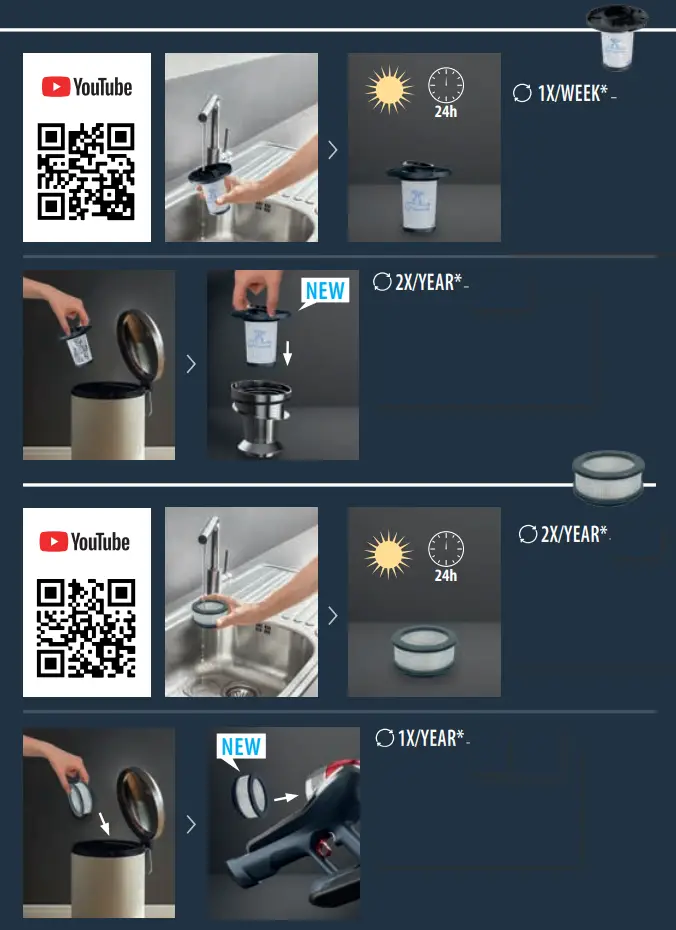 YouTube

24h

1X/WEEK*

NEW

2X/YEAR*

YouTube

24h

2X/YEAR*

NEW

1X/YEAR*