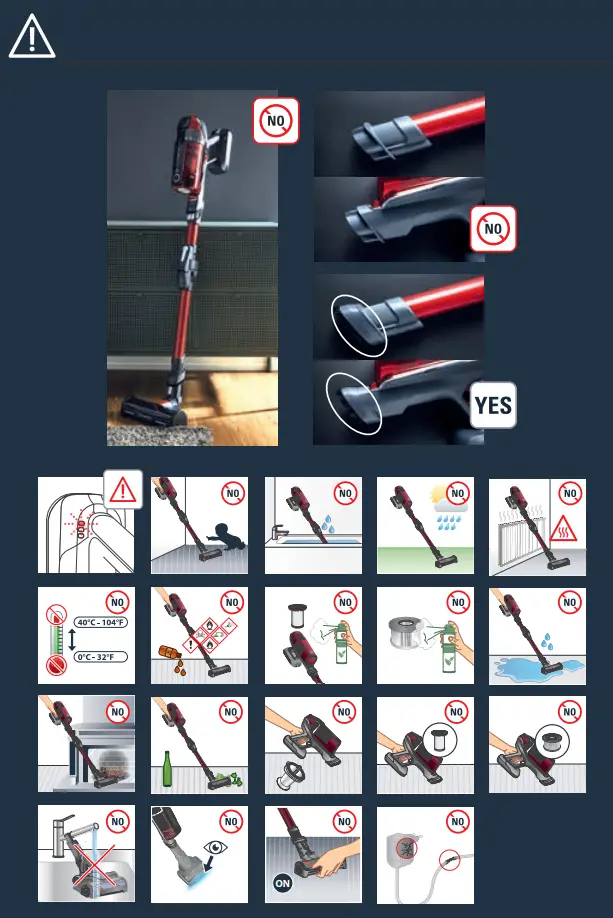 NO

NO

YES

NO

NO

NO

NO

NO

40°C - 104°F

0°C - 32°F

NO

NO

NO

NO

NO

NO

NO

NO

NO

NO

NO

NO

ON

NO