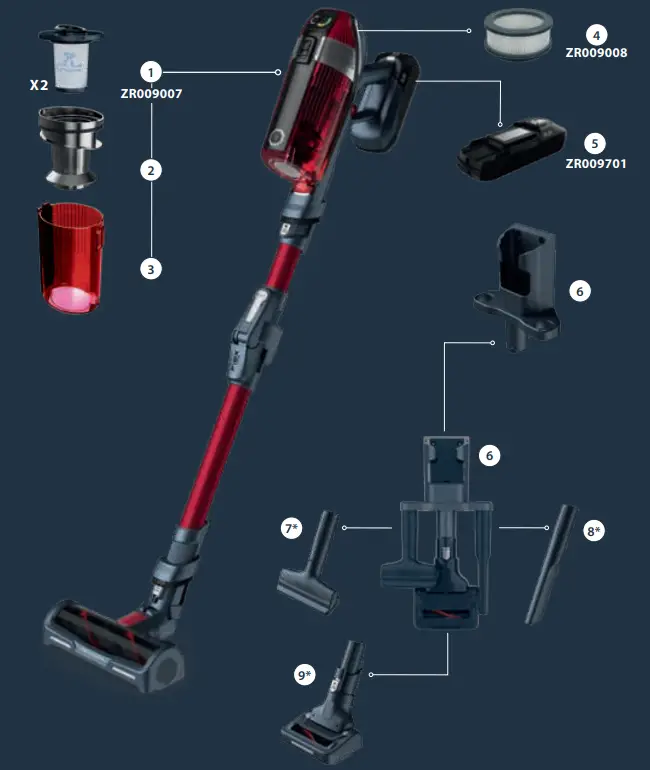 X2

1
ZR009007

2

3

4
ZR009008

5
ZR009701

6

6

7*

8*

9*