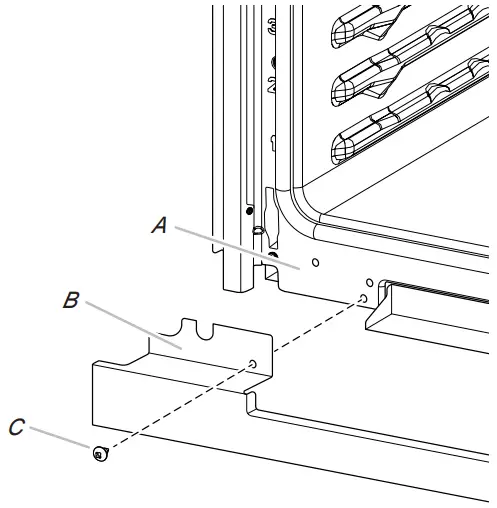 A
B
C