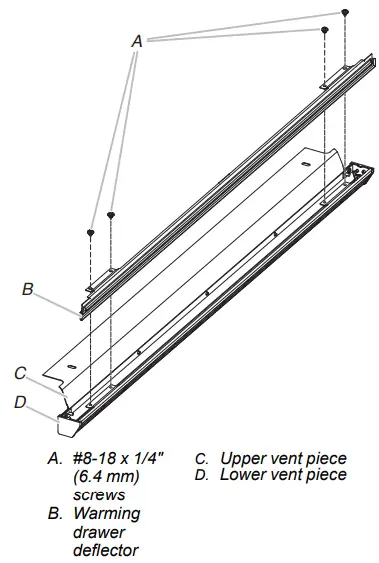 A

B

C

D

A. #8-18 x 1/4" (6.4 mm) screws
B. Warming drawer deflector

C. Upper vent piece
D. Lower vent piece