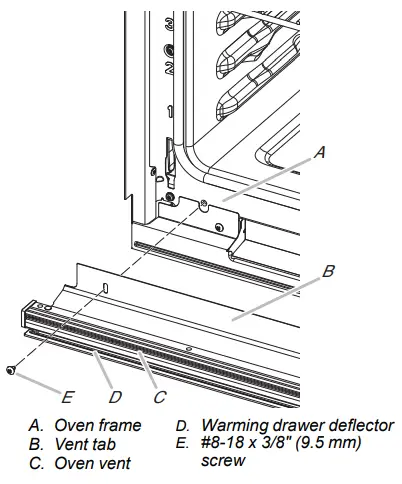 3
2
1
A
B
E
D
C

A. Oven frame
B. Vent tab
C. Oven vent

D. Warming drawer deflector
E. #8-18 x 3/8" (9.5 mm) screw