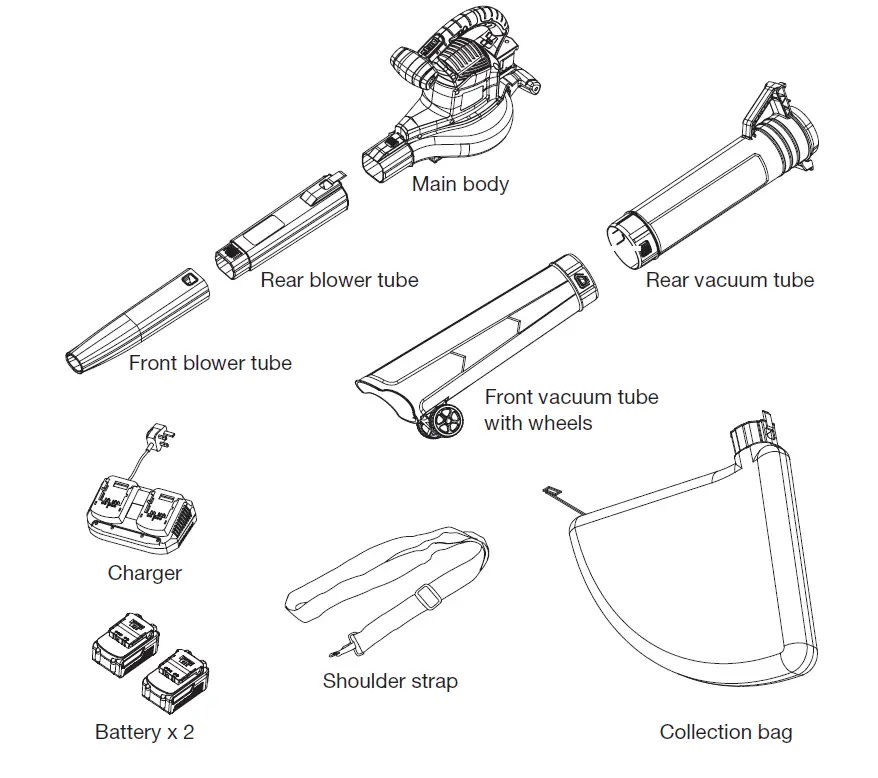 Main body

Rear blower tube

Rear vacuum tube

Front blower tube

Front vacuum tube with wheels

Charger

Shoulder strap

Battery x 2

Collection bag