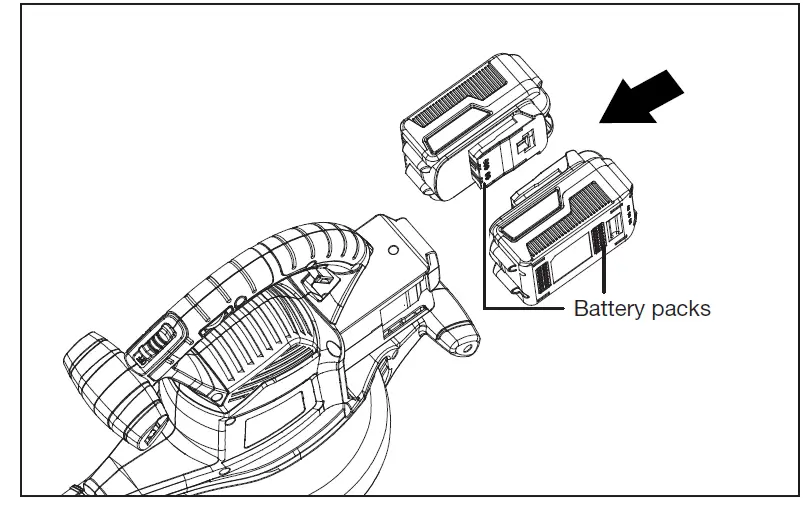 Battery packs