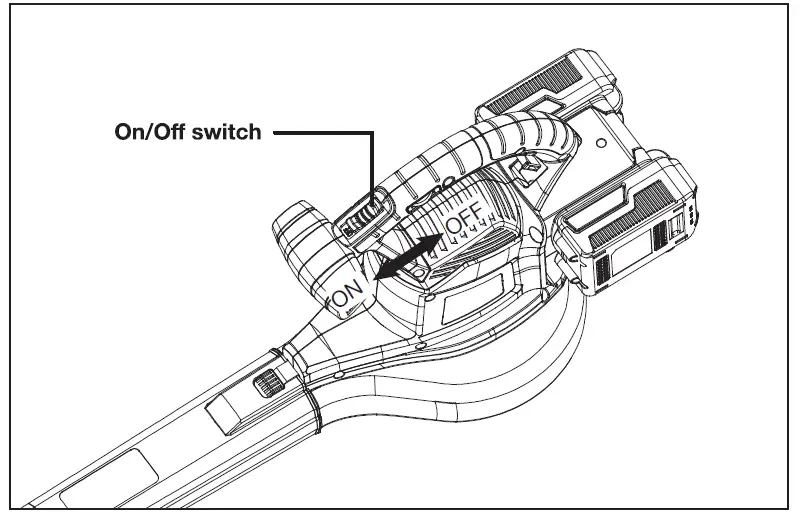 On/Off switch

OFF

ON