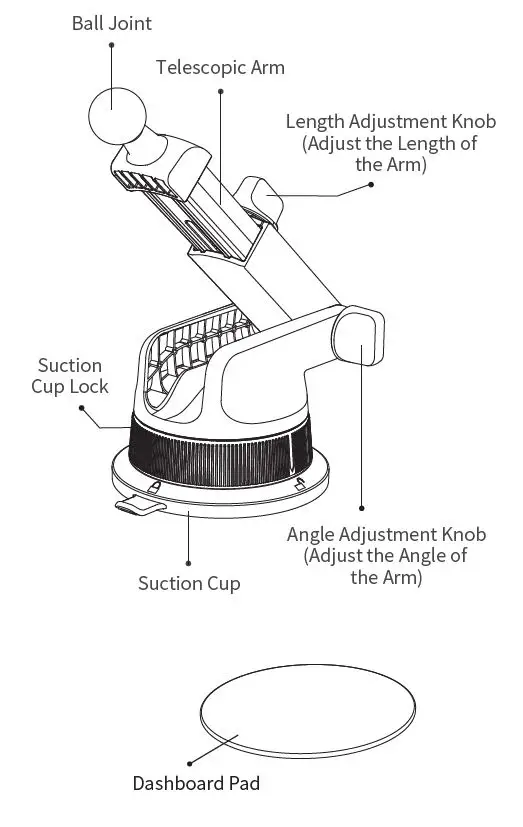 Ball Joint

Telescopic Arm

Length Adjustment Knob (Adjust the Length of the Arm)

Suction Cup Lock

Angle Adjustment Knob (Adjust the Angle of the Arm)

Suction Cup

Dashboard Pad