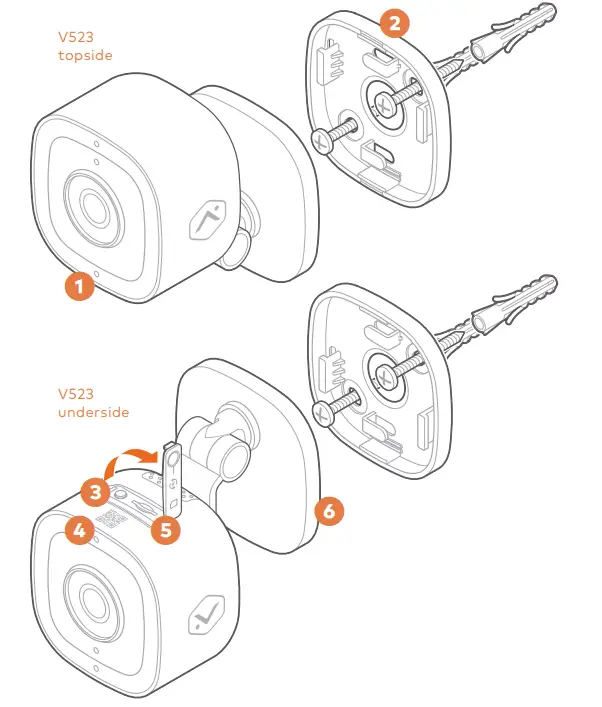 V523
topside

2

1

V523
underside

3

4

5

6